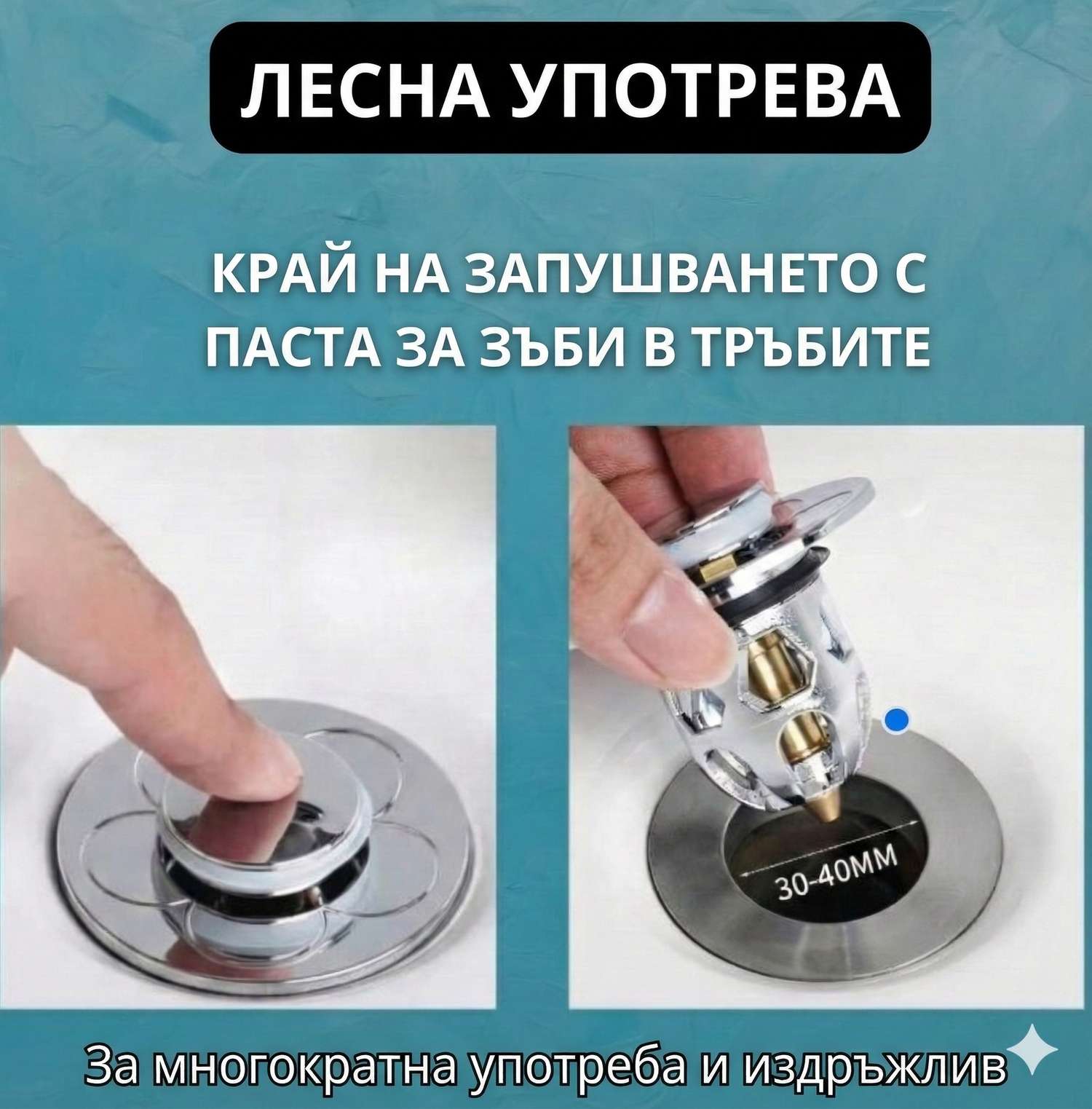 ЛЕСНА УПОТРЕВА

КРАЙ НА ЗАПУШВАНЕТО С ПАСТА ЗА ЗЪБИ В ТРЪБИТЕ

30-40MM

За многократна употреба и издръжлив